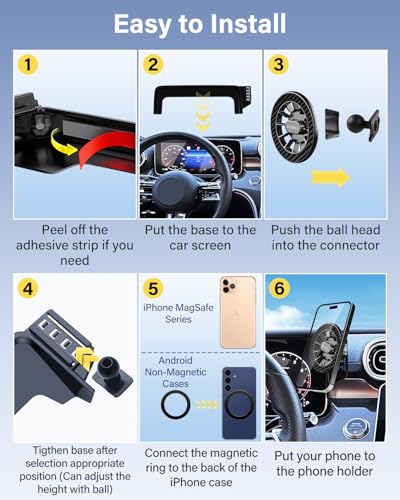 Easy to Install

1

Peel off the adhesive strip if you need

2

Put the base to the car screen

3

Push the ball head into the connector

4

Tigthen base after selection appropriate position (Can adjust the height with ball)

5

iPhone MagSafe Series

Android Non-Magnetic Cases

Connect the magnetic ring to the back of the iPhone case

6

Put your phone to the phone holder